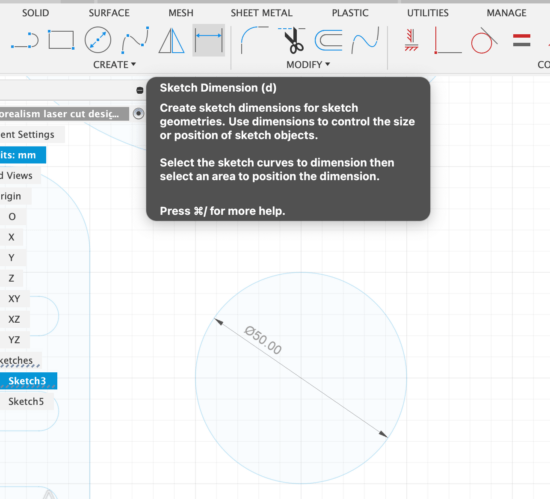 SOLID SURFACE MESH SHEET METAL PLASTIC UTILITIES MANAGE

CREATE ▾ MODIFY ▾ CO

Sketch Dimension (d)

Create sketch dimensions for sketch geometries. Use dimensions to control the size or position of sketch objects.

Select the sketch curves to dimension then select an area to position the dimension.

Press ⌘/ for more help.

orealism laser cut desig...

ent Settings

its: mm

d Views

rigin

O

X

Y

Z

XY

XZ

YZ

ketches

Sketch3

Sketch5

Ø50.00