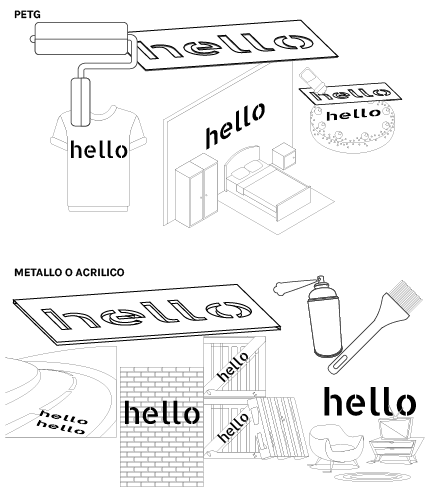 PETG

hello

hello

hello

hello

hello

METALLO O ACRILICO

hello

hello

hello

hello

hello

hello

hello